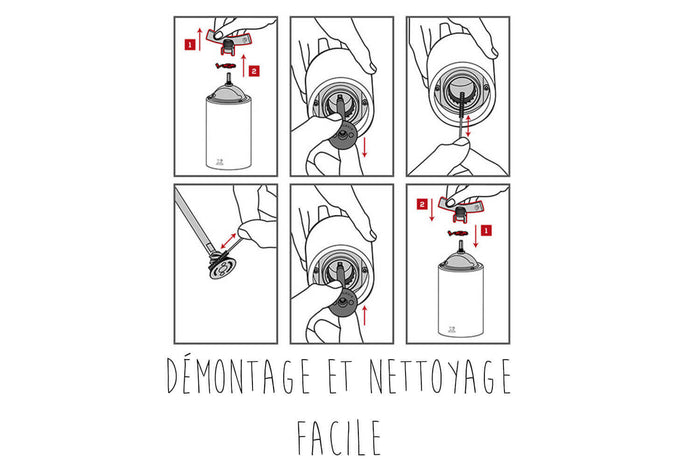 1
2
2
1

DÉMONTAGE ET NETTOYAGE FACILE