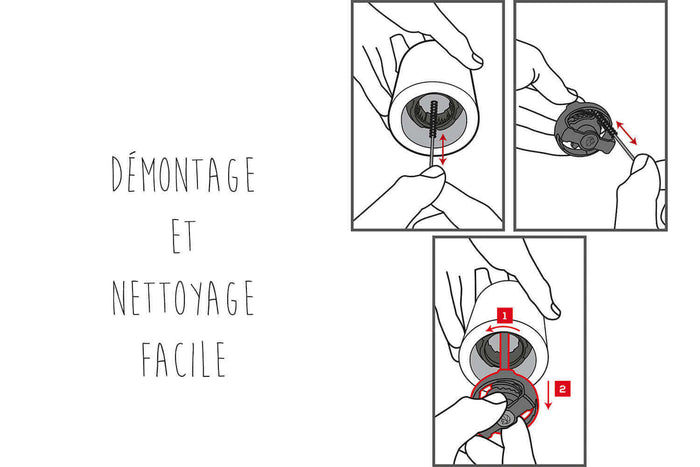 DÉMONTAGE
ET
NETTOYAGE
FACILE

1

2