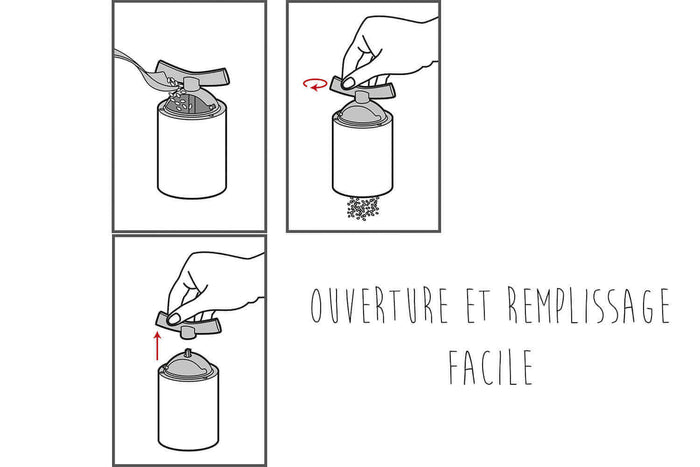 OUVERTURE ET REMPLISSAGE FACILE